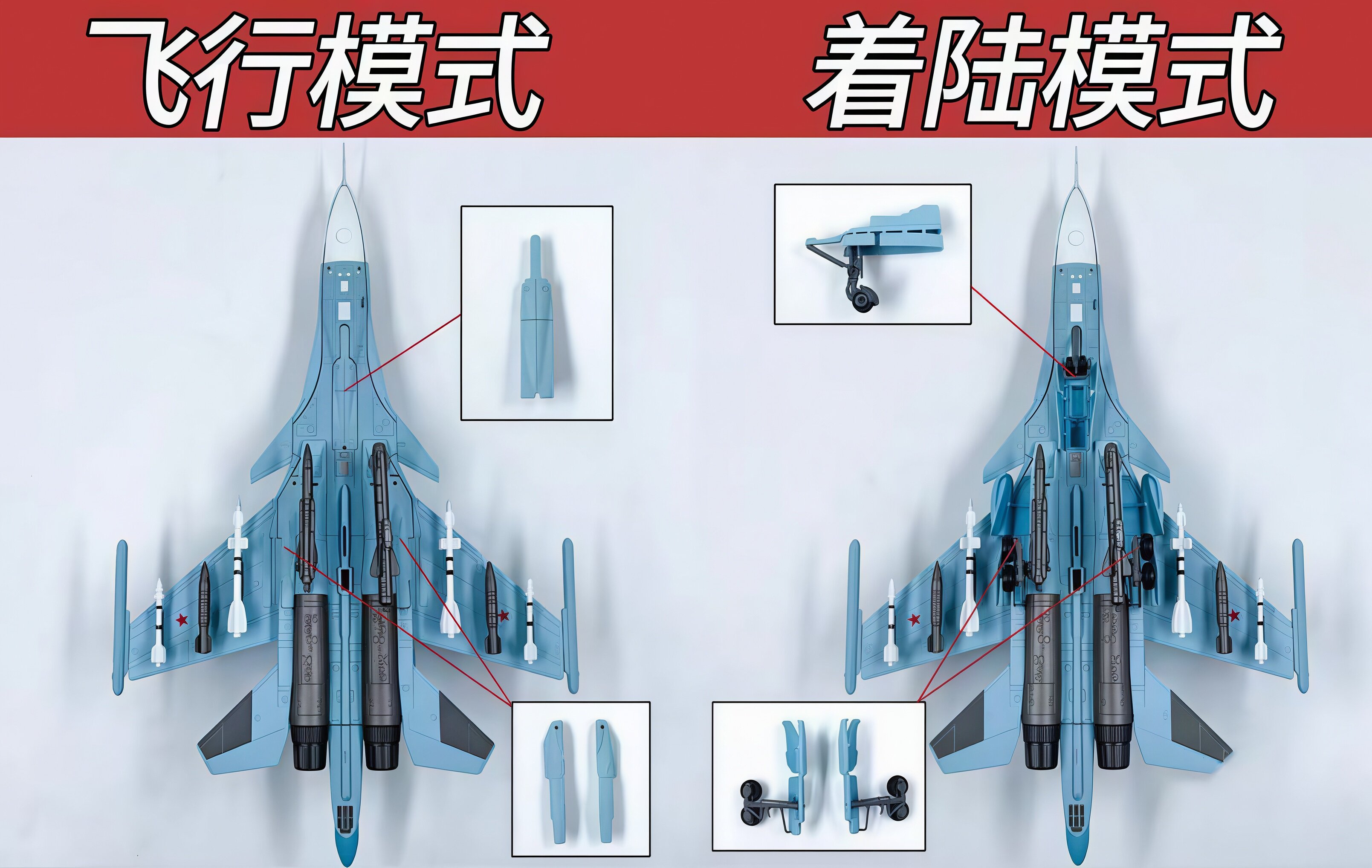 飞行模式

着陆模式